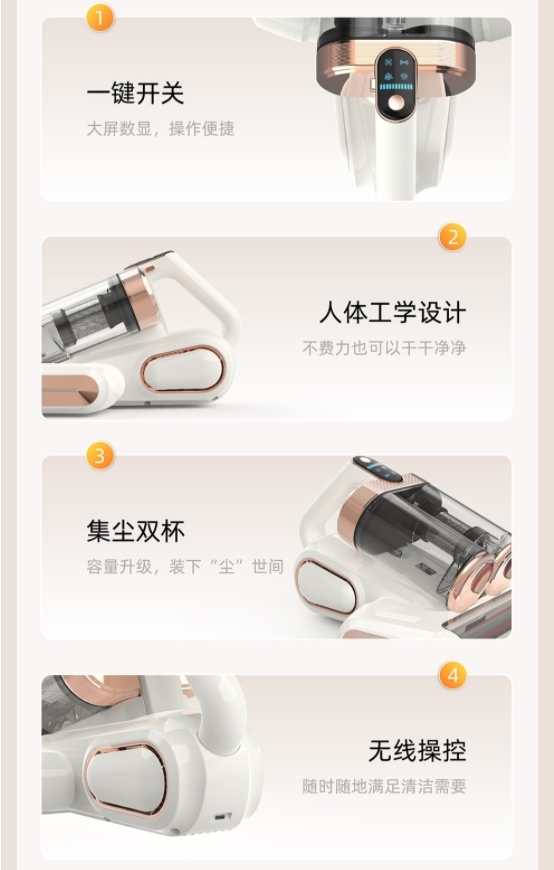 1

一键开关

大屏数显，操作便捷

2

人体工学设计

不费力也可以干干净净

3

集尘双杯

容量升级，装下“尘”世间

4

无线操控

随时随地满足清洁需要